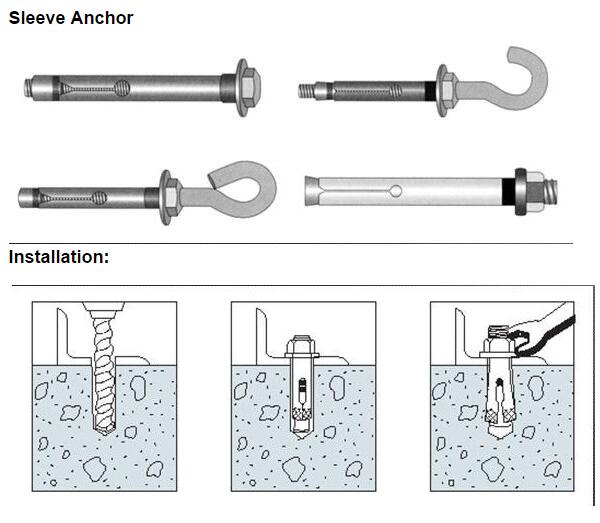 Sleeve Anchor

Installation: